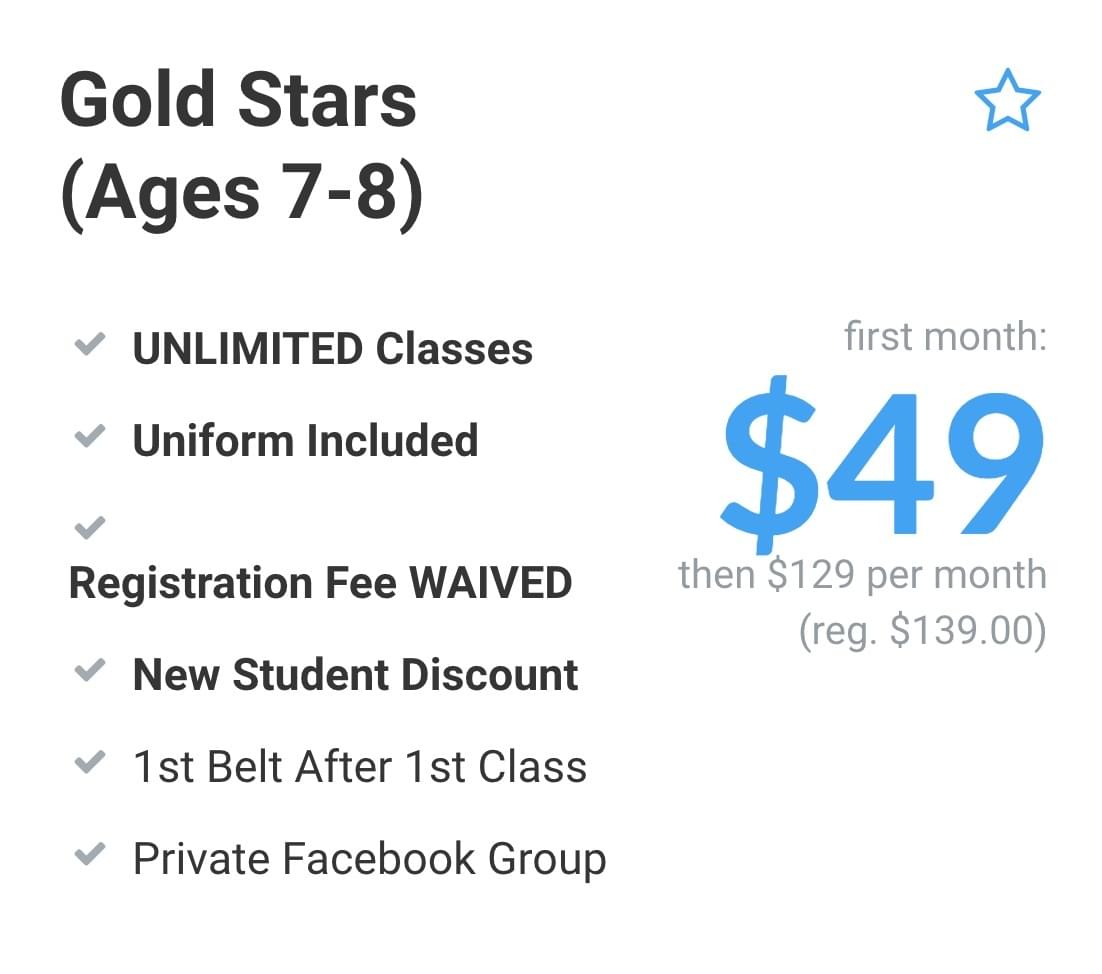 Gold Stars (Ages 7-8)

UNLIMITED Classes

Uniform Included

Registration Fee WAIVED

New Student Discount

1st Belt After 1st Class

Private Facebook Group

first month:

$49

then $129 per month (reg. $139.00)